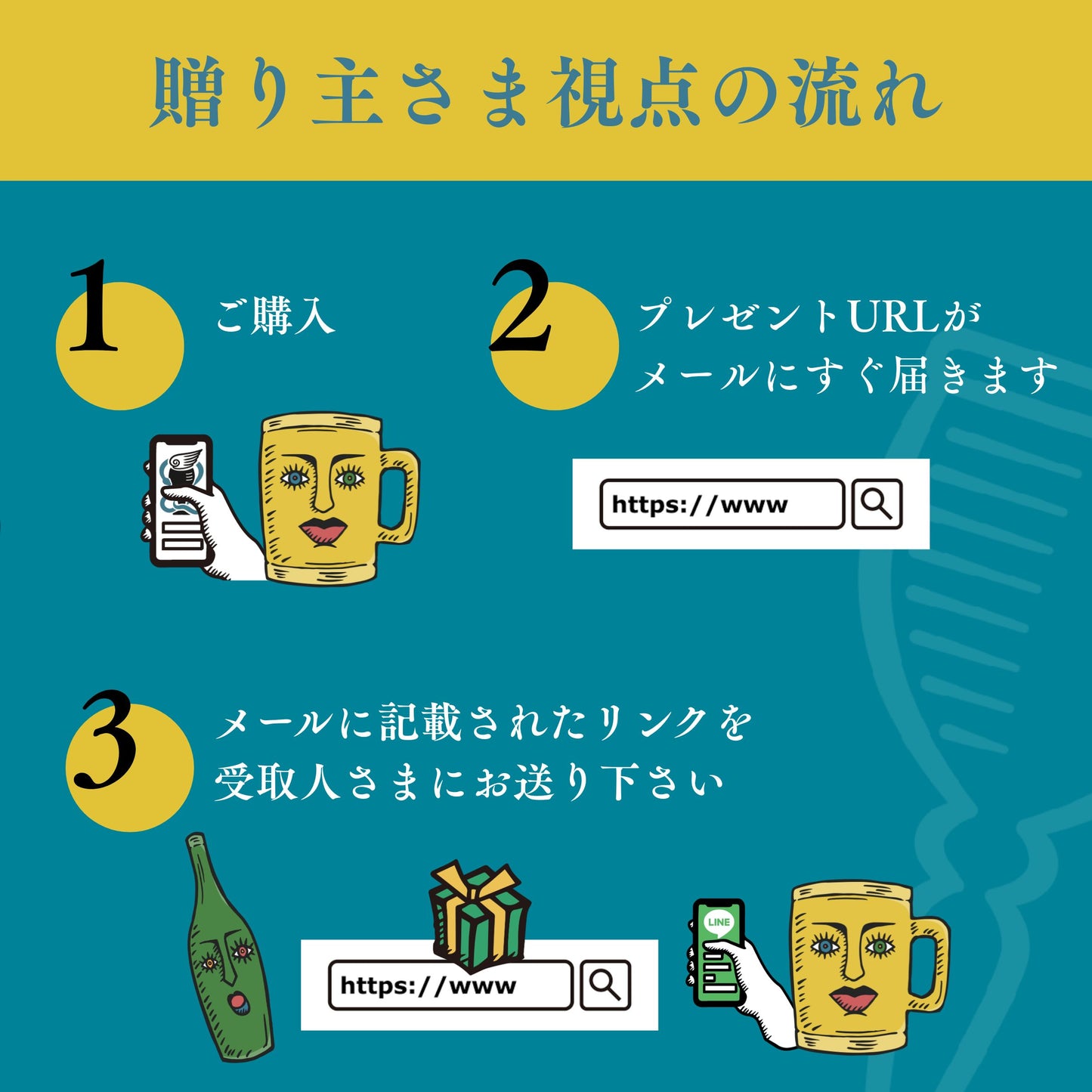 贈り主さま視点の流れ

1

ご購入

2

プレゼントURLが
メールにすぐ届きます

https://www

3

メールに記載されたリンクを
受取人さまにお送り下さい

https://www

LINE