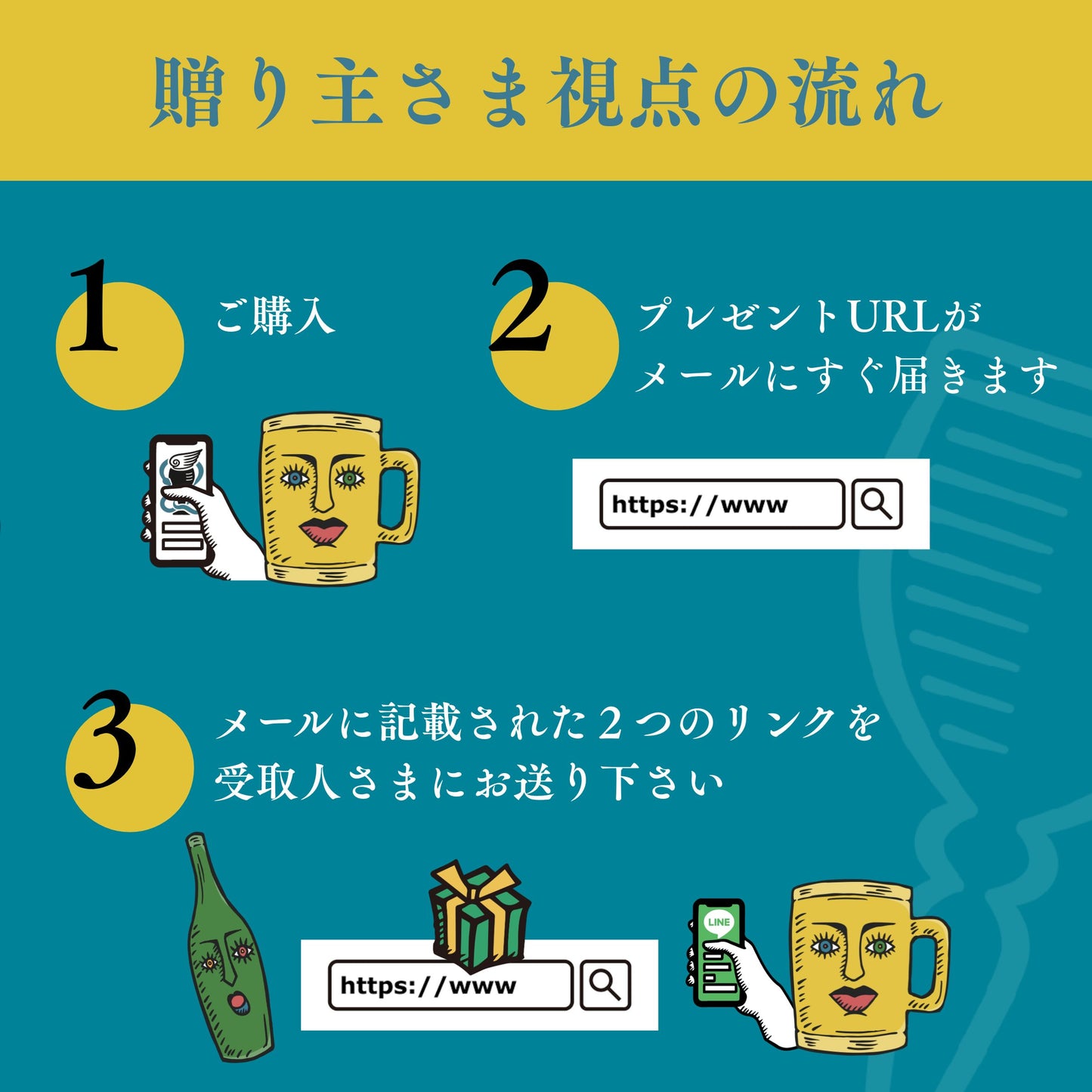 贈り主さま視点の流れ

1
ご購入

2
プレゼントURLが
メールにすぐ届きます

https://www

3
メールに記載された２つのリンクを
受取人さまにお送り下さい

https://www

LINE